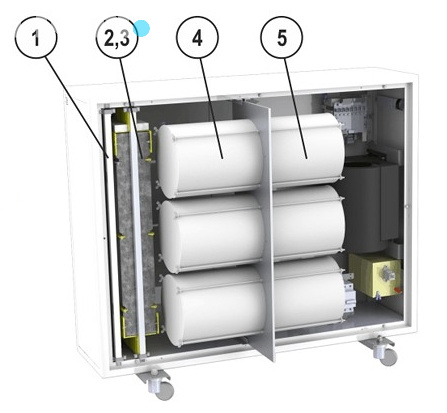 1
2,3
4
5